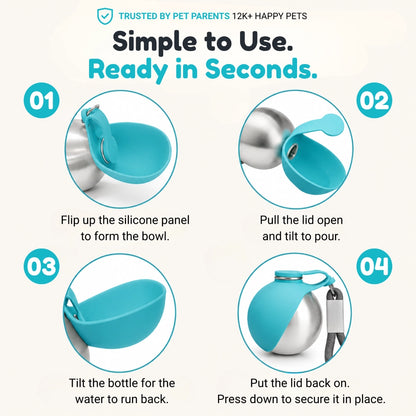 TRUSTED BY PET PARENTS 12K+ HAPPY PETS

Simple to Use.
Ready in Seconds.

01

Flip up the silicone panel to form the bowl.

02

Pull the lid open and tilt to pour.

03

Tilt the bottle for the water to run back.

04

Put the lid back on. Press down to secure it in place.